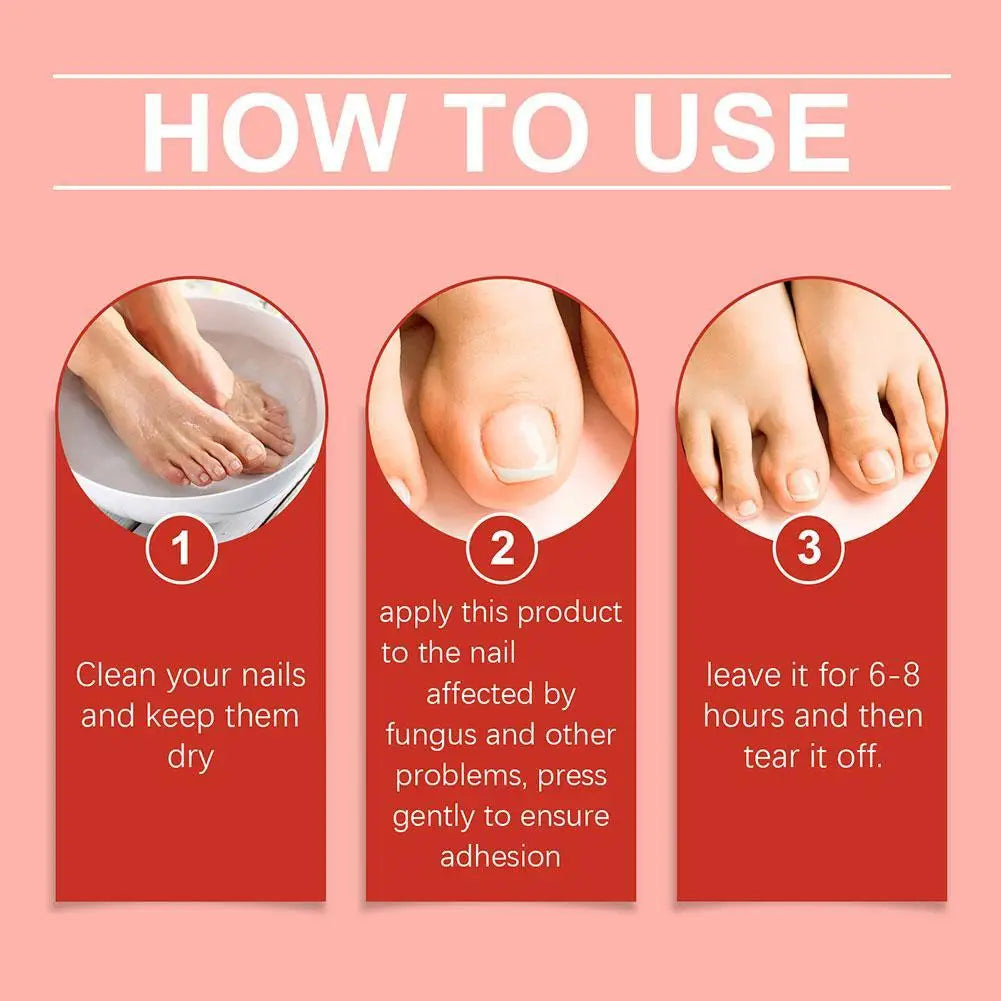 HOW TO USE

1

Clean your nails and keep them dry

2

apply this product to the nail affected by fungus and other problems, press gently to ensure adhesion

3

leave it for 6-8 hours and then tear it off.