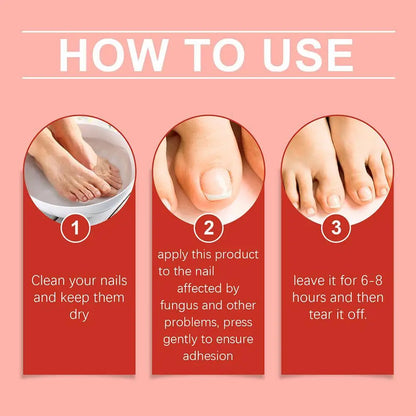 HOW TO USE

1

Clean your nails and keep them dry

2

apply this product to the nail affected by fungus and other problems, press gently to ensure adhesion

3

leave it for 6-8 hours and then tear it off.